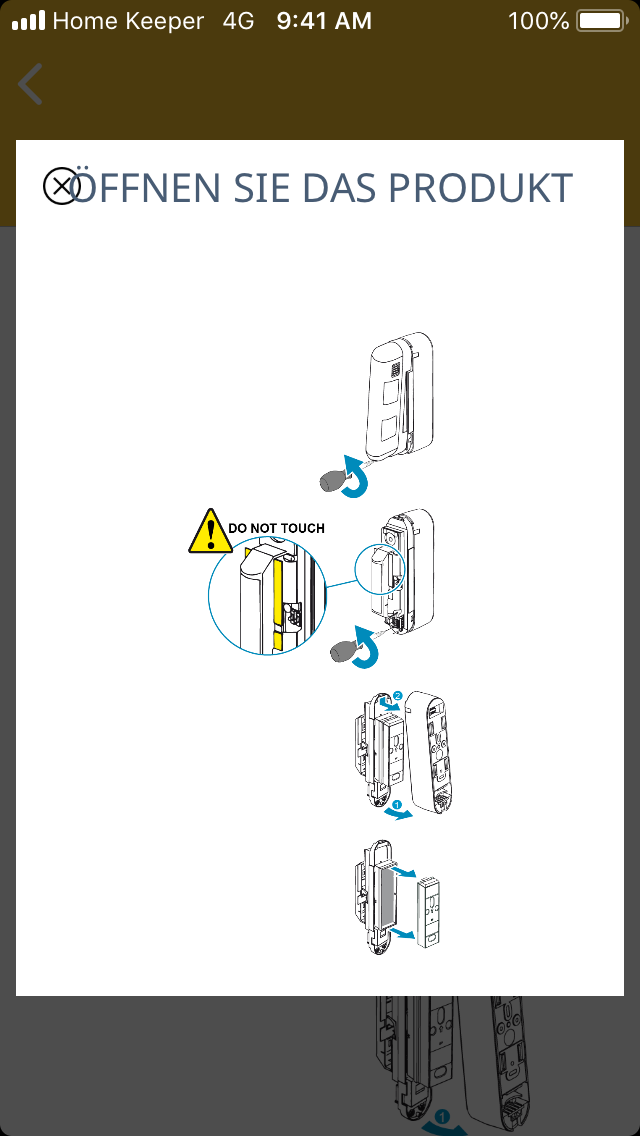 Home Keeper 4G 9:41 AM 100%

ÖFFNEN SIE DAS PRODUKT

DO NOT TOUCH

2

1

1